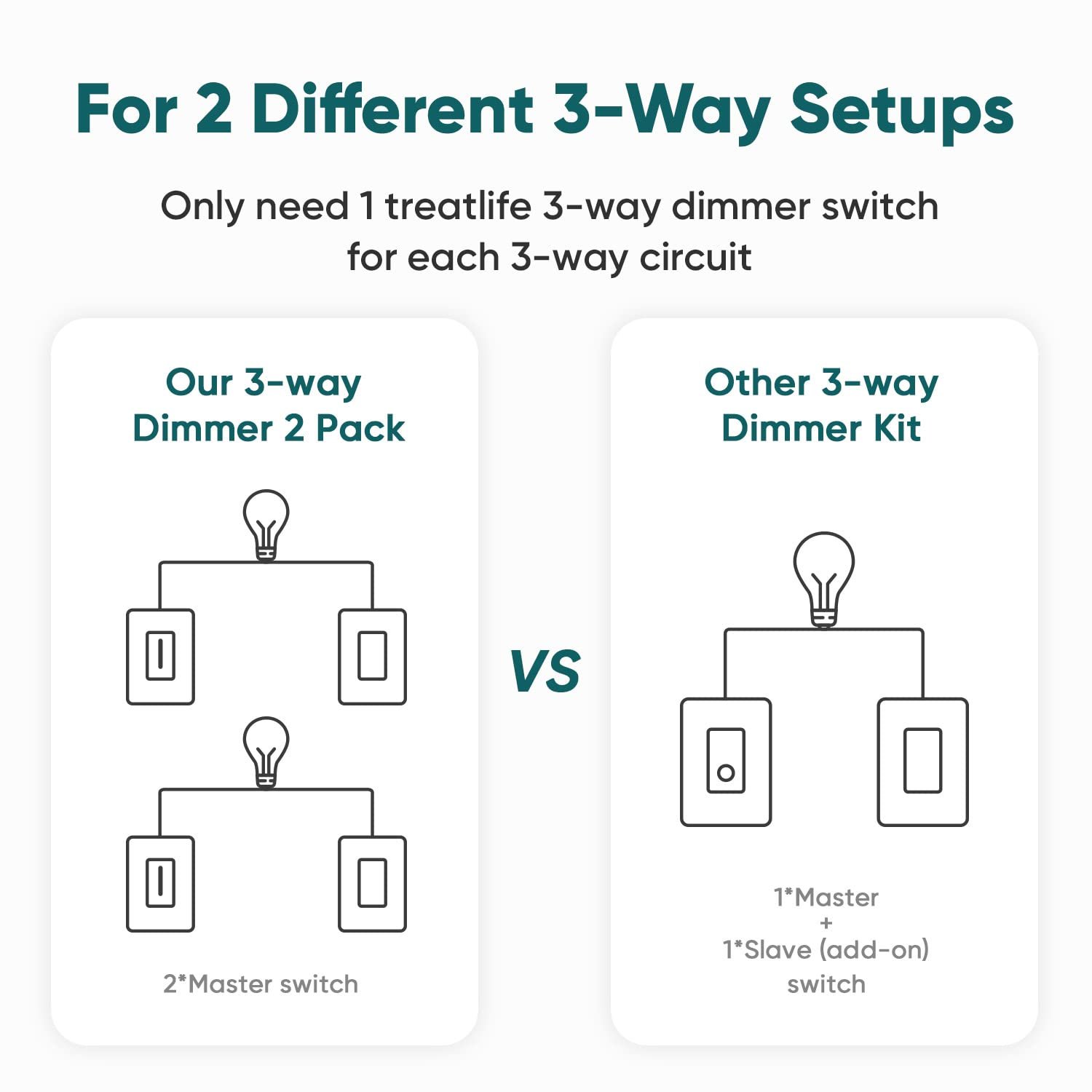 For 2 Different 3-Way Setups

Only need 1 treatlife 3-way dimmer switch for each 3-way circuit

Our 3-way Dimmer 2 Pack

2*Master switch

VS

Other 3-way Dimmer Kit

1*Master
+
1*Slave (add-on)
switch