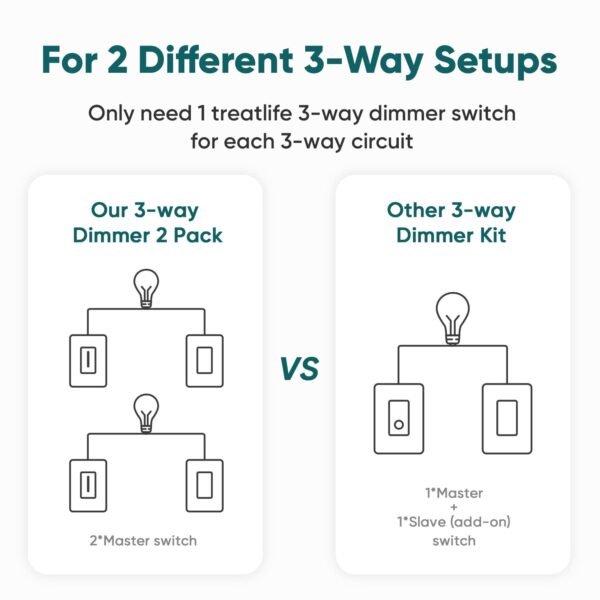 For 2 Different 3-Way Setups

Only need 1 treatlife 3-way dimmer switch for each 3-way circuit

Our 3-way Dimmer 2 Pack

2*Master switch

VS

Other 3-way Dimmer Kit

1*Master
+
1*Slave (add-on)
switch